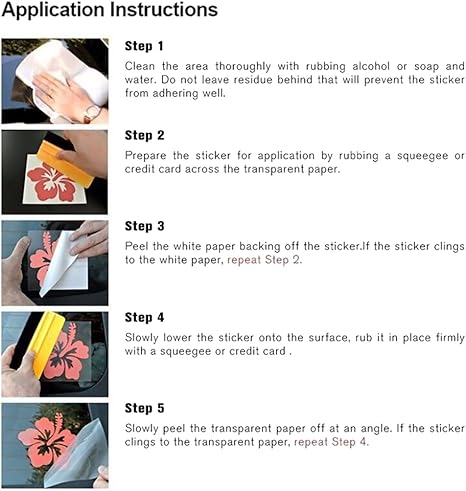 Application Instructions

Step 1

Clean the area thoroughly with rubbing alcohol or soap and water. Do not leave residue behind that will prevent the sticker from adhering well.

Step 2

Prepare the sticker for application by rubbing a squeegee or credit card across the transparent paper.

Step 3

Peel the white paper backing off the sticker.If the sticker clings to the white paper, repeat Step 2.

Step 4

Slowly lower the sticker onto the surface, rub it in place firmly with a squeegee or credit card .

Step 5

Slowly peel the transparent paper off at an angle. If the sticker clings to the transparent paper, repeat Step 4.